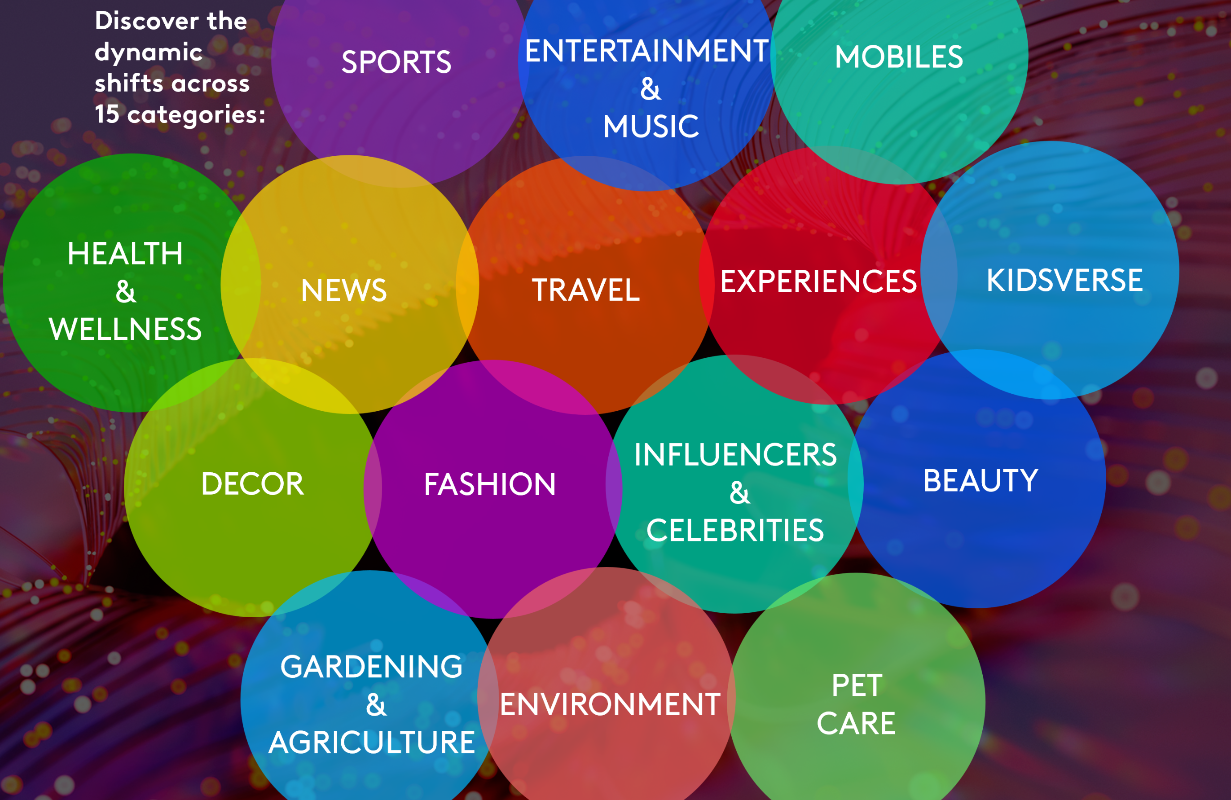 Discover the dynamic shifts across 15 categories:

SPORTS

ENTERTAINMENT & MUSIC

MOBILES

HEALTH & WELLNESS

NEWS

TRAVEL

EXPERIENCES

KIDSVERSE

DECOR

FASHION

INFLUENCERS & CELEBRITIES

BEAUTY

GARDENING & AGRICULTURE

ENVIRONMENT

PET CARE